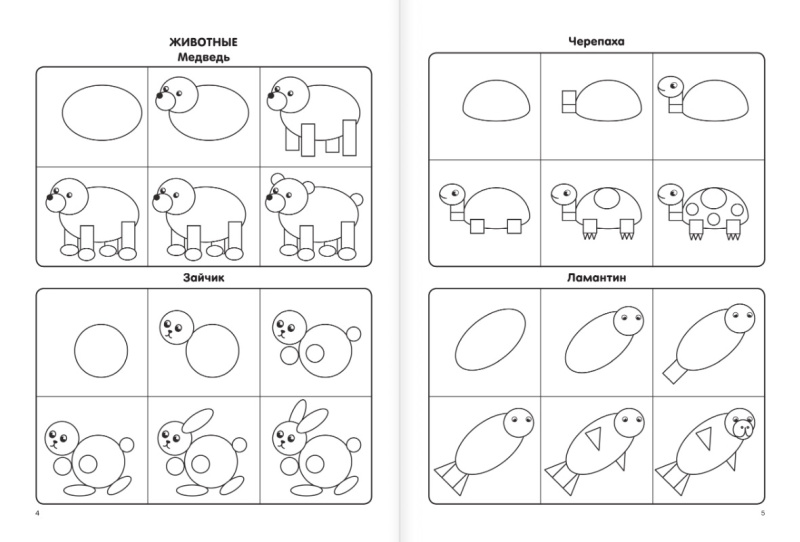 ЖИВОТНЫЕ
Медведь

Зайчик

4

Черепаха

Ламантин

5